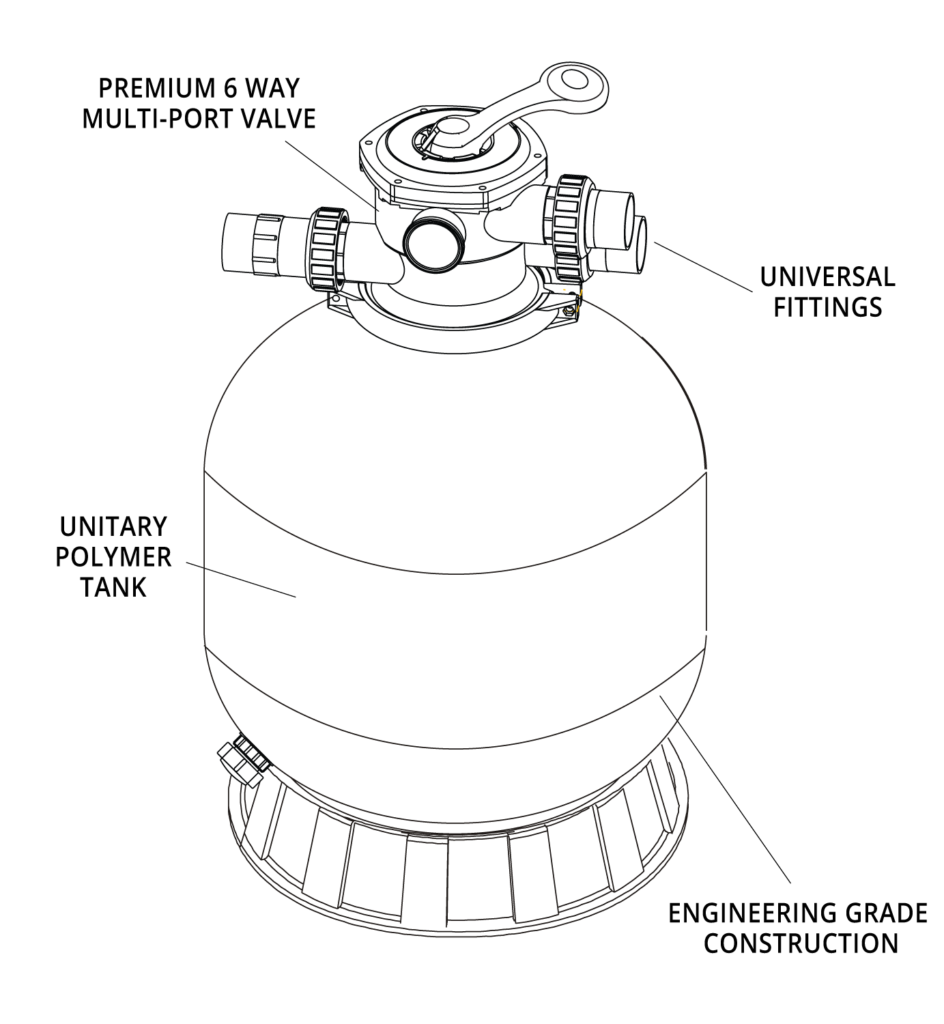 PREMIUM 6 WAY MULTI-PORT VALVE

UNIVERSAL FITTINGS

UNITARY POLYMER TANK

ENGINEERING GRADE CONSTRUCTION